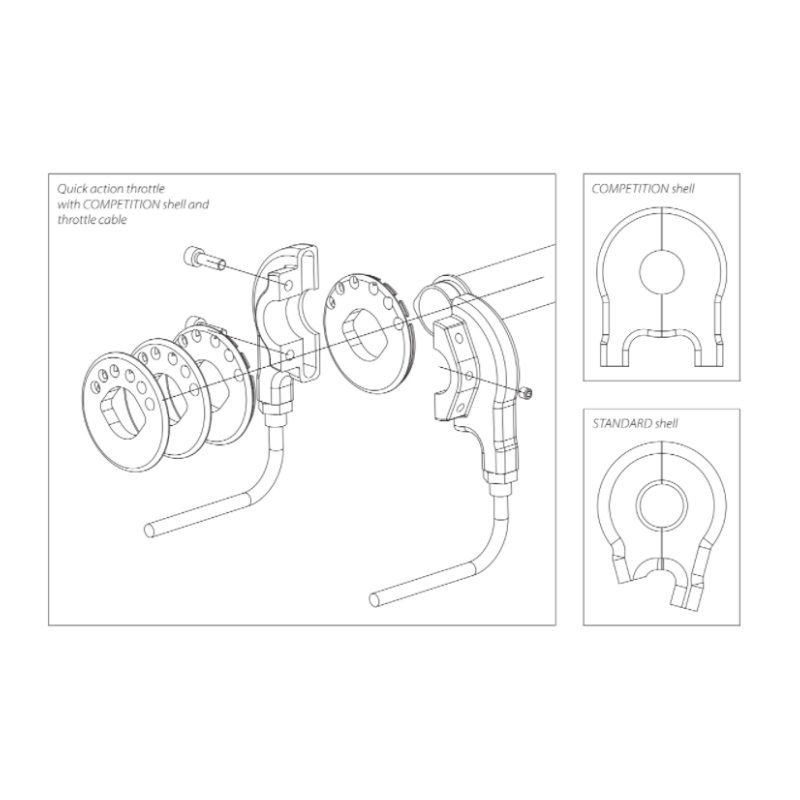 Quick action throttle
with COMPETITION shell and
throttle cable

COMPETITION shell

STANDARD shell